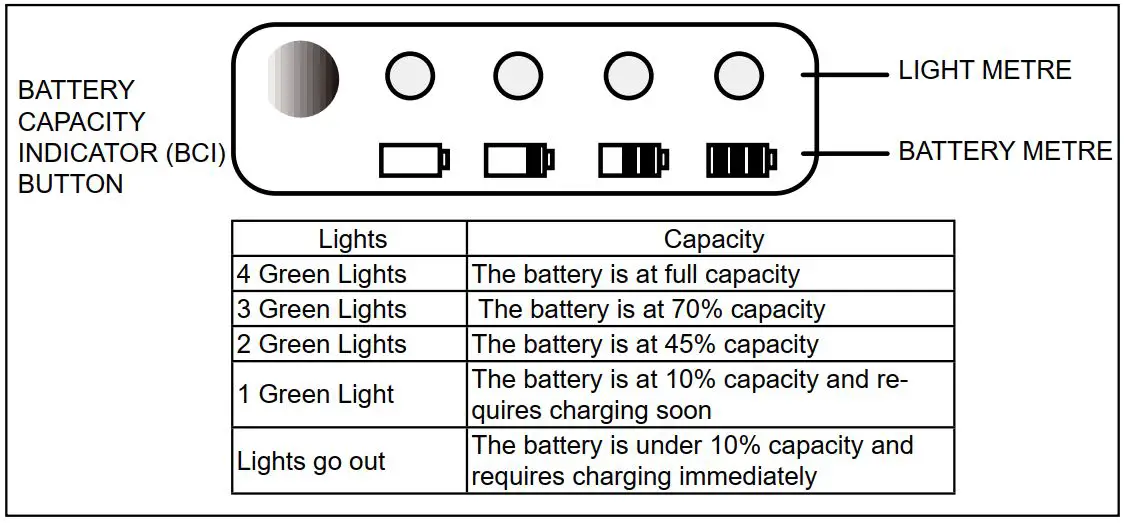 BATTERY CAPACITY INDICATOR (BCI) BUTTON

LIGHT METRE

BATTERY METRE

| Lights | Capacity |
|---|---|
| 4 Green Lights | The battery is at full capacity |
| 3 Green Lights | The battery is at 70% capacity |
| 2 Green Lights | The battery is at 45% capacity |
| 1 Green Light | The battery is at 10% capacity and requires charging soon |
| Lights go out | The battery is under 10% capacity and requires charging immediately |