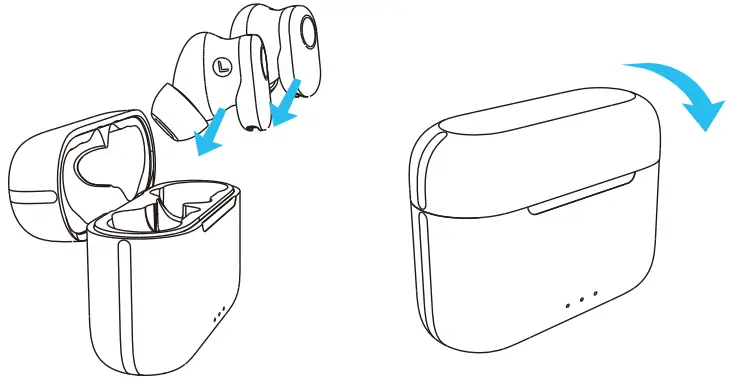 L