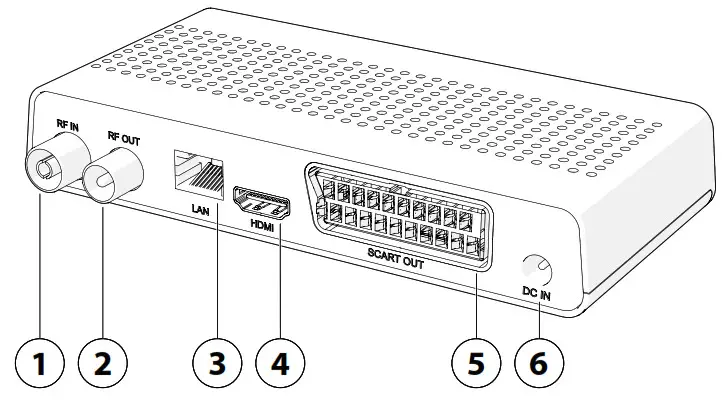 RF IN
RF OUT
LAN
HDMI
SCART OUT
DC IN
1
2
3
4
5
6