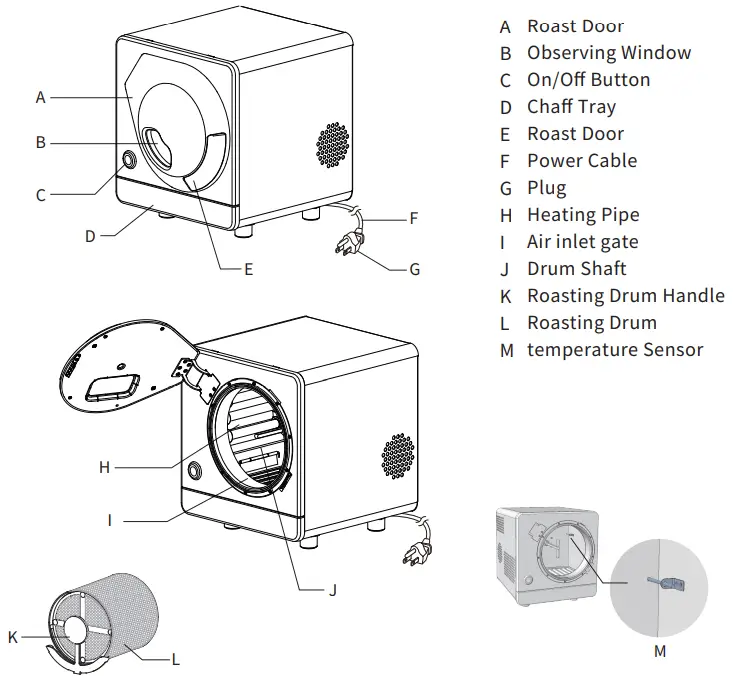 A
B
C
D
E
F
G

H
I
J

K
L

M

A Roast Door
B Observing Window
C On/Off Button
D Chaff Tray
E Roast Door
F Power Cable
G Plug
H Heating Pipe
I Air inlet gate
J Drum Shaft
K Roasting Drum Handle
L Roasting Drum
M temperature Sensor