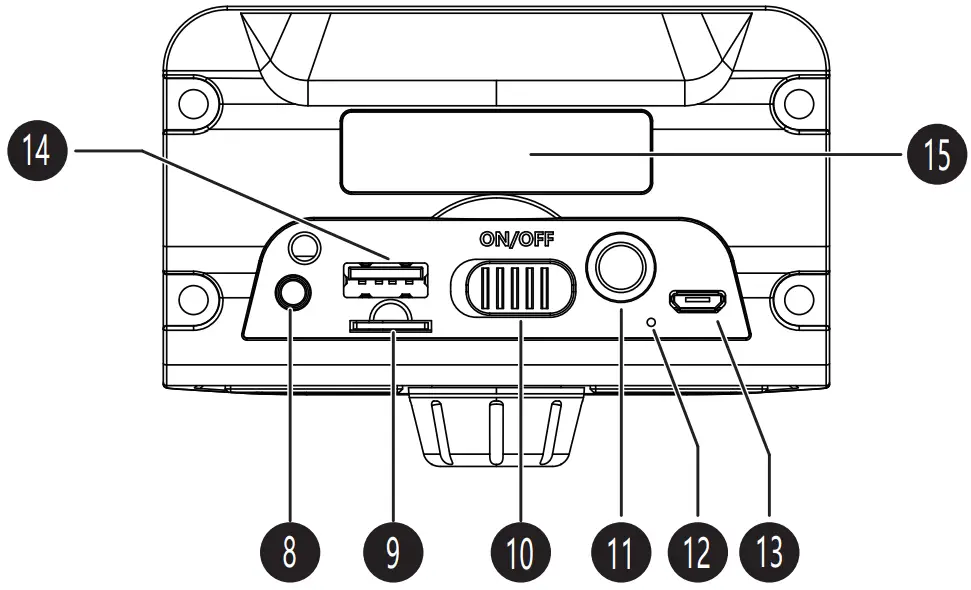 14
15
ON/OFF
8
9
10
11
12
13