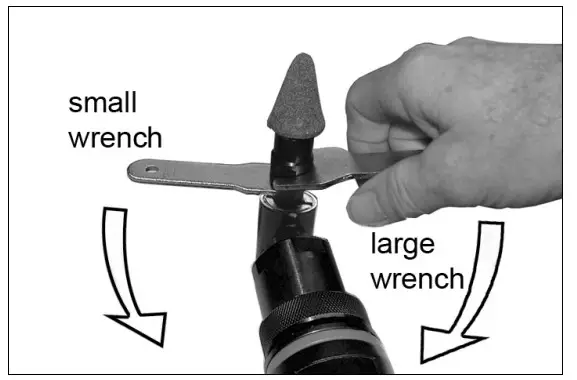 small wrench

large wrench