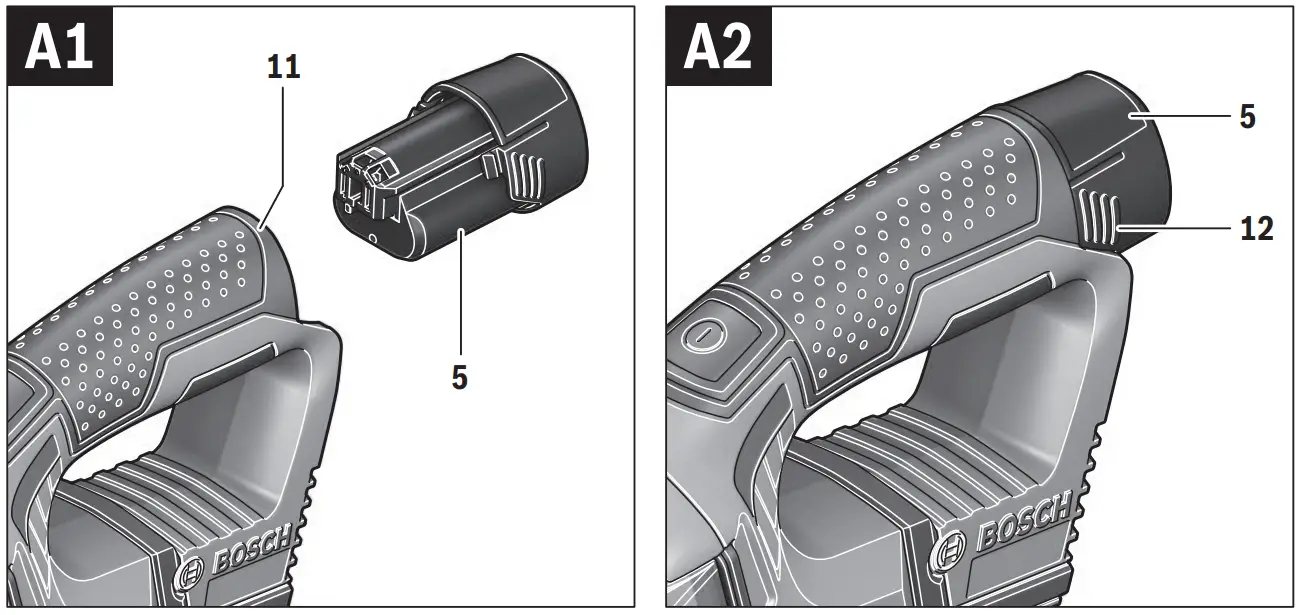 A1

11

5

BOSCH

A2

5

12

BOSCH