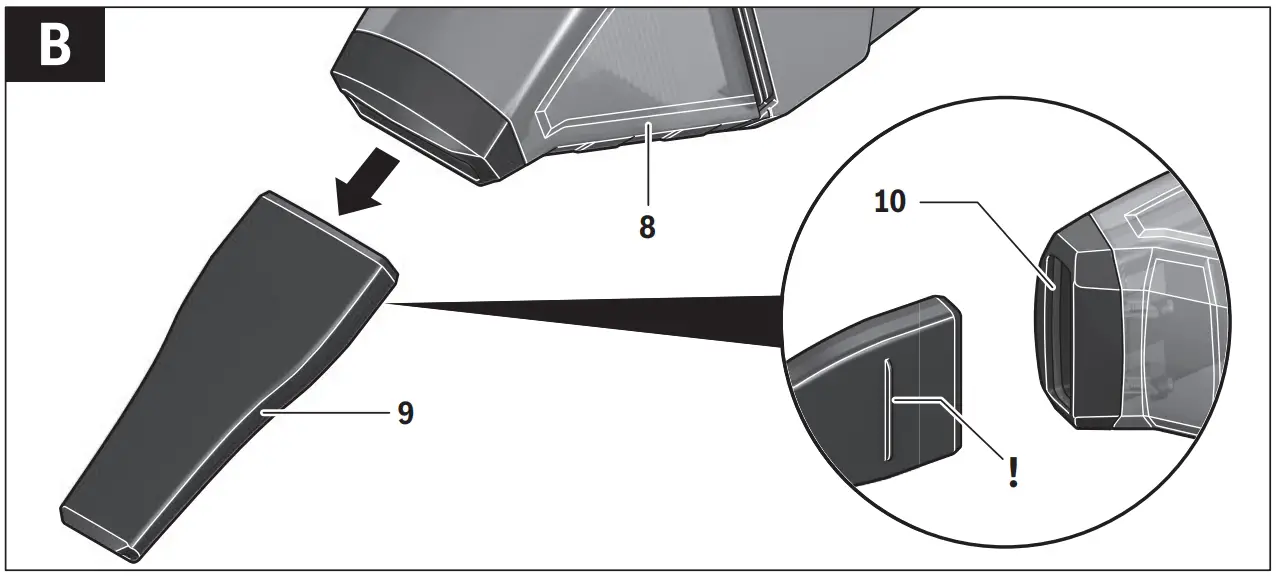 B

8

10

9

!