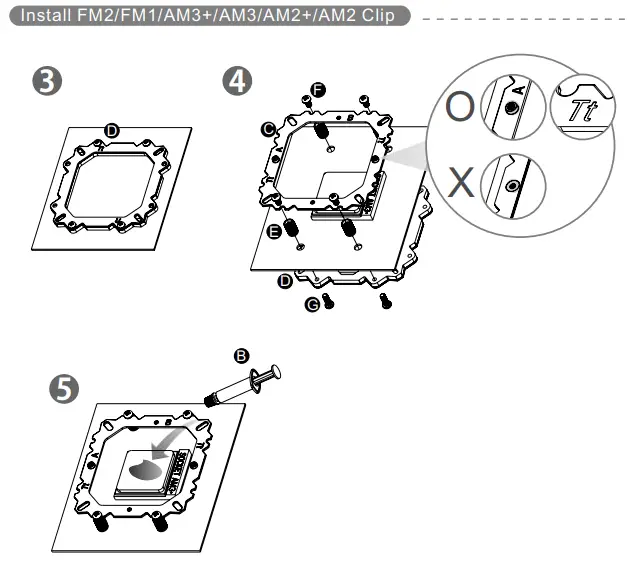 Install FM2/FM1/AM3+/AM3/AM2+/AM2 Clip

3

D

4

F

C

B

A

E

D

G

O

A

Tt

X

5

B

B

A