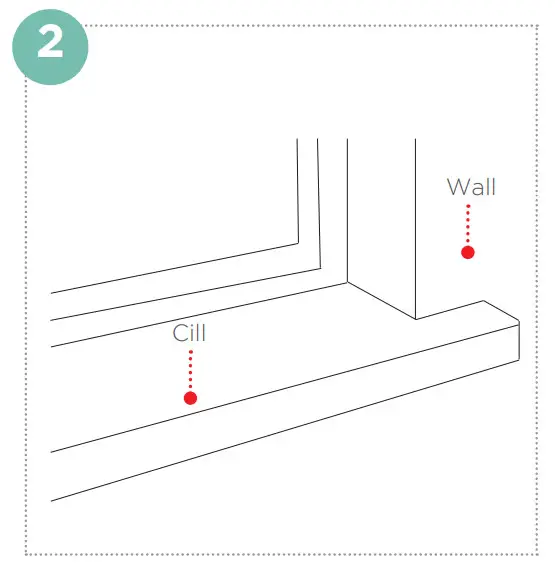 2

Wall

Cill