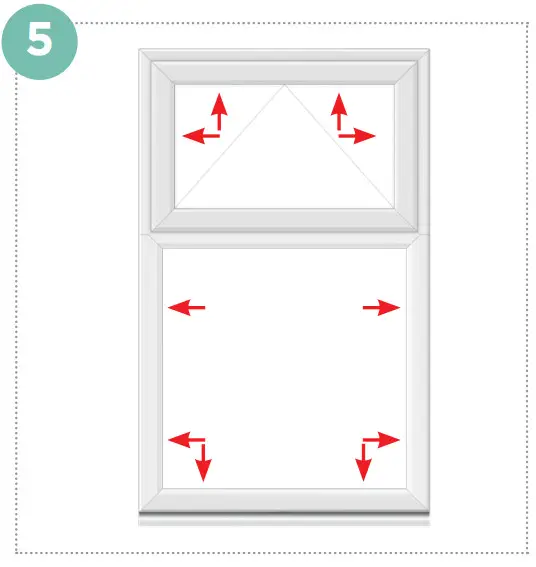 5