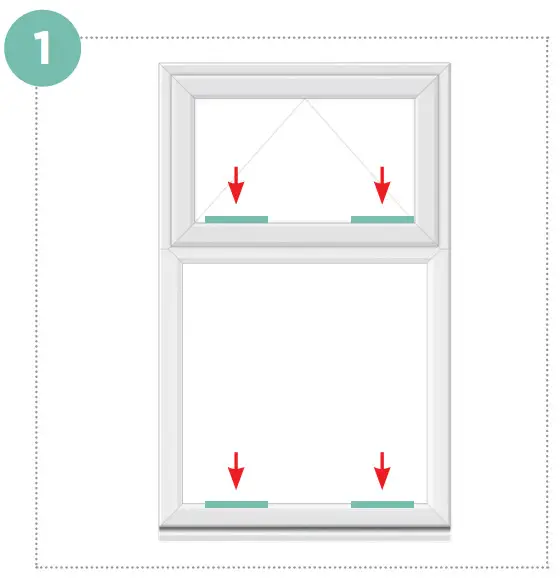 1