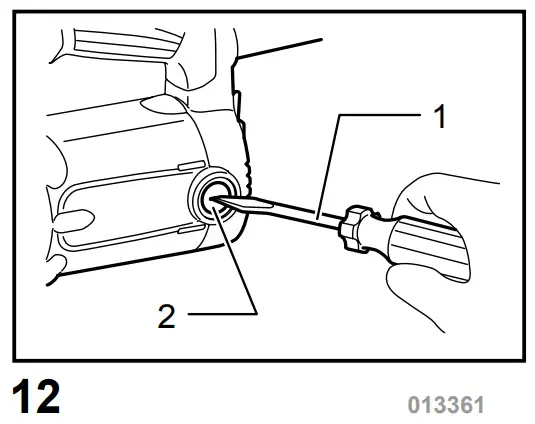 1
2
12
013361