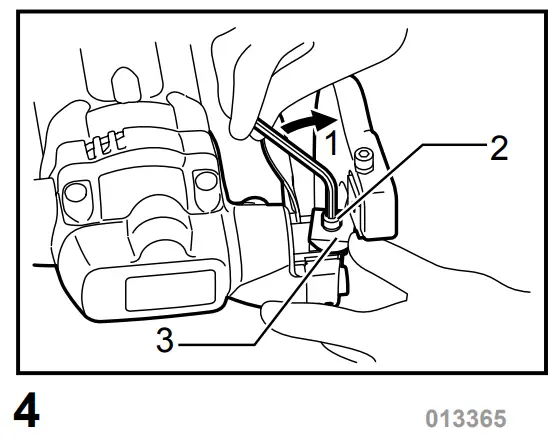 1
2
3
4
013365