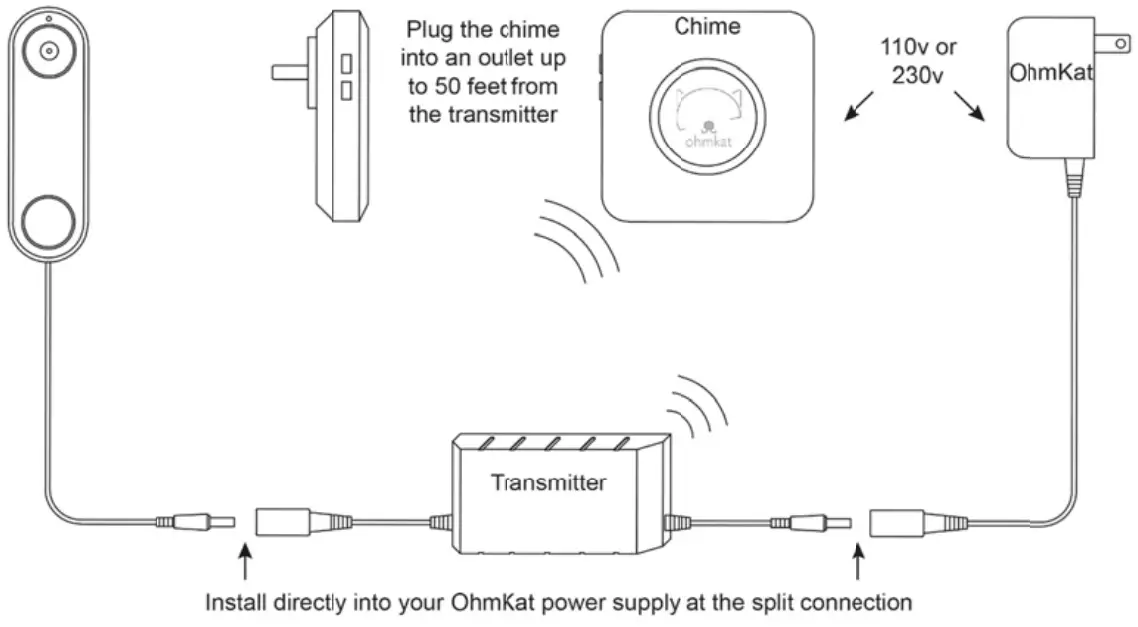 Plug the chime into an outlet up to 50 feet from the transmitter

Chime

ohmkat

110v or 230v

OhmKat

Transmitter

Install directly into your OhmKat power supply at the split connection