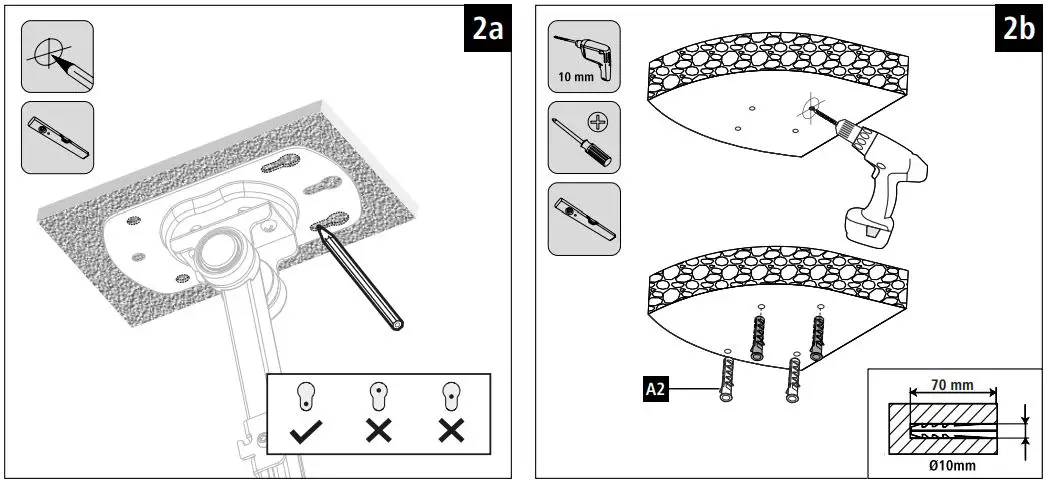 2a

2b

10 mm

A2

70 mm

Ø10mm