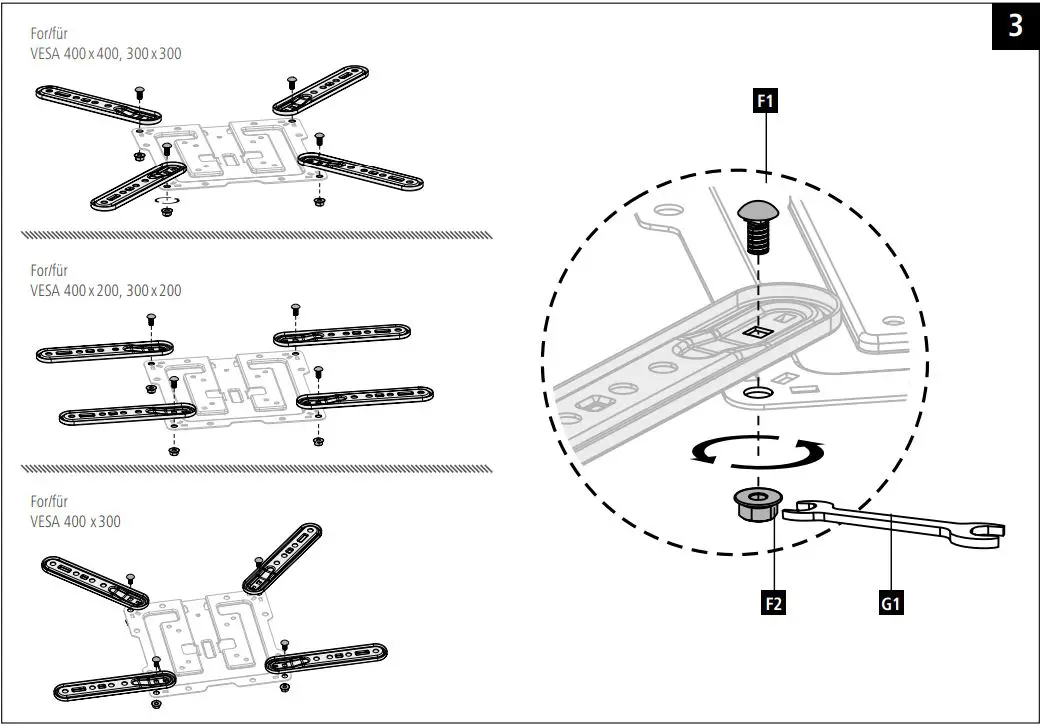 3

For/für
VESA 400 x 400, 300 x 300

For/für
VESA 400 x 200, 300 x 200

For/für
VESA 400 x 300

F1

F2

G1