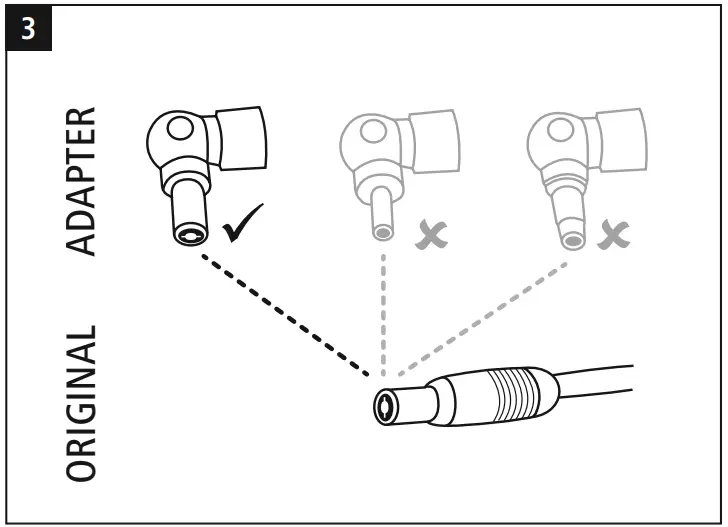 3

ADAPTER

ORIGINAL