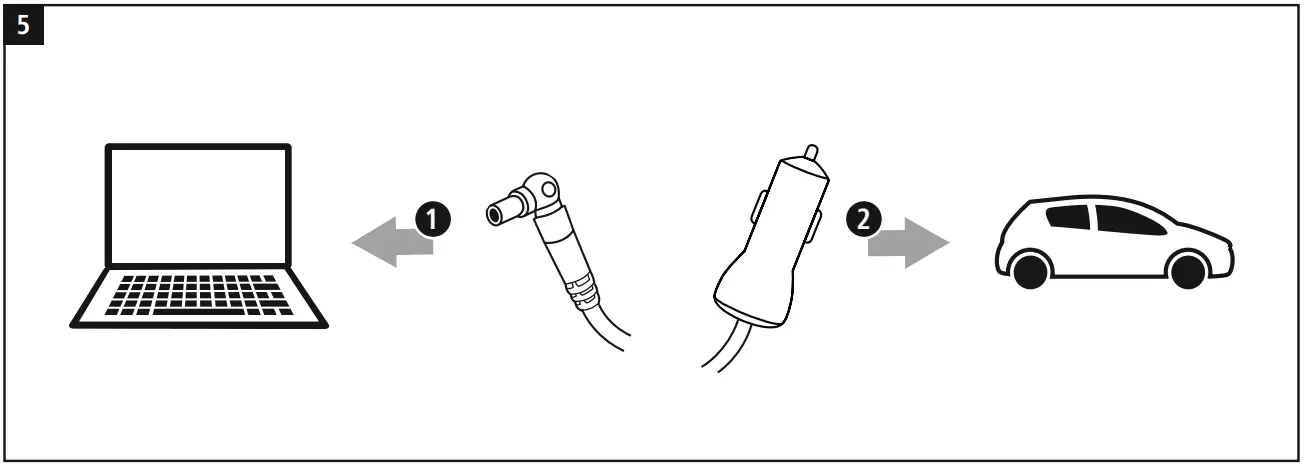 5

1

2