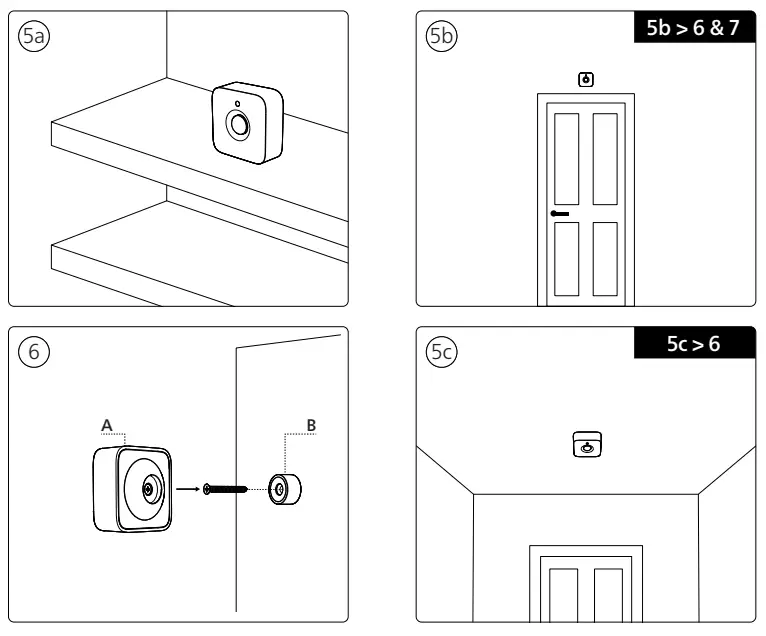 5a

5b

5b > 6 & 7

6

A

B

5c

5c > 6