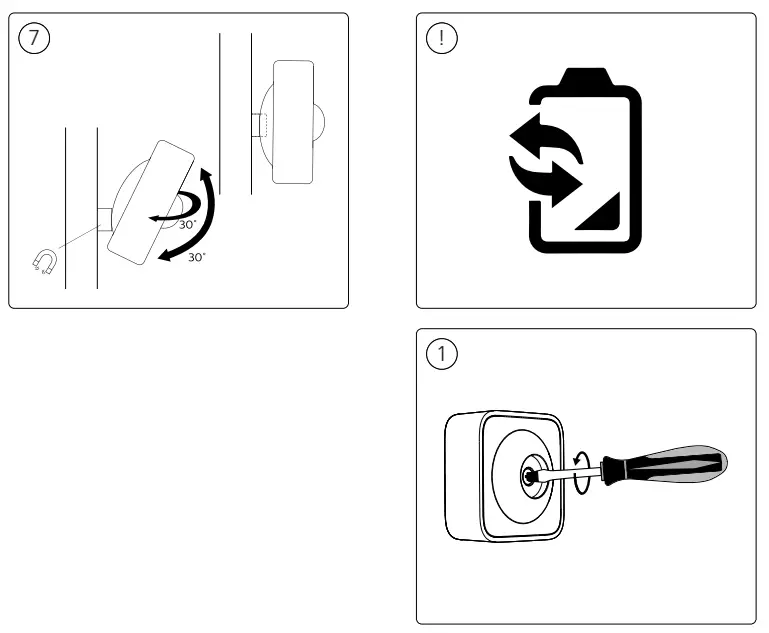 7

30°

30°

!

1