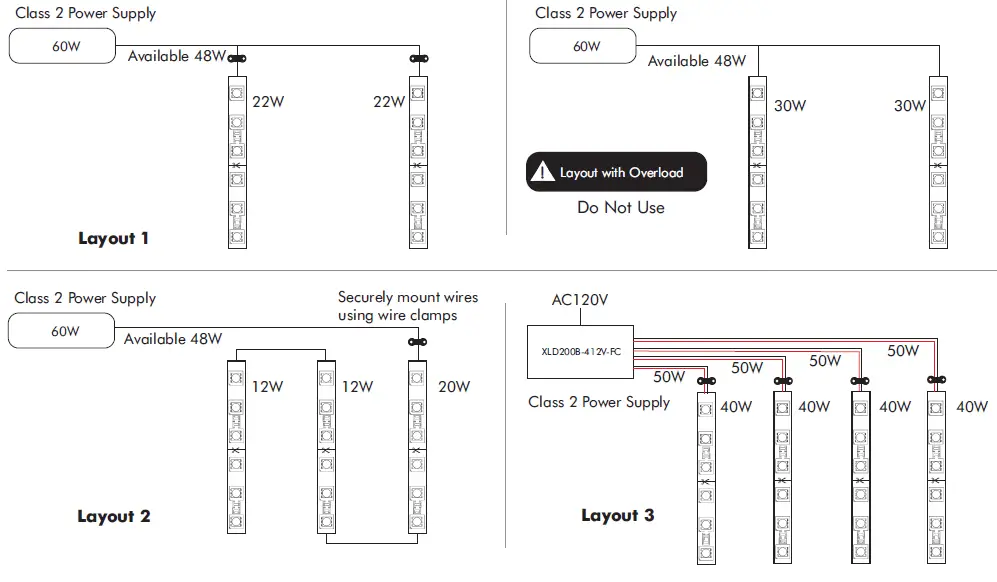 Class 2 Power Supply
60W
Available 48W
22W
22W
Layout 1

Class 2 Power Supply
60W
Available 48W
30W
30W
Layout with Overload
Do Not Use

Class 2 Power Supply
60W
Available 48W
Securely mount wires using wire clamps
12W
12W
20W
Layout 2

AC120V
XLD200B-412V-FC
Class 2 Power Supply
50W
50W
50W
50W
40W
40W
40W
40W
Layout 3