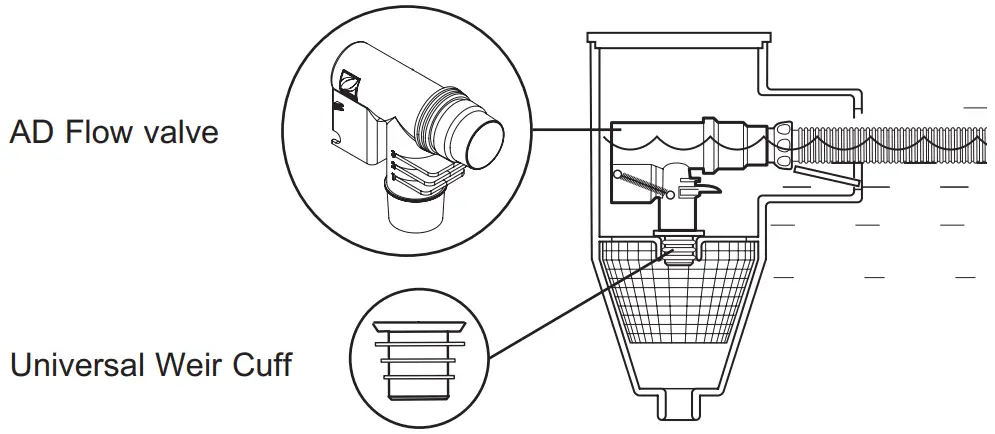 AD Flow valve

Universal Weir Cuff