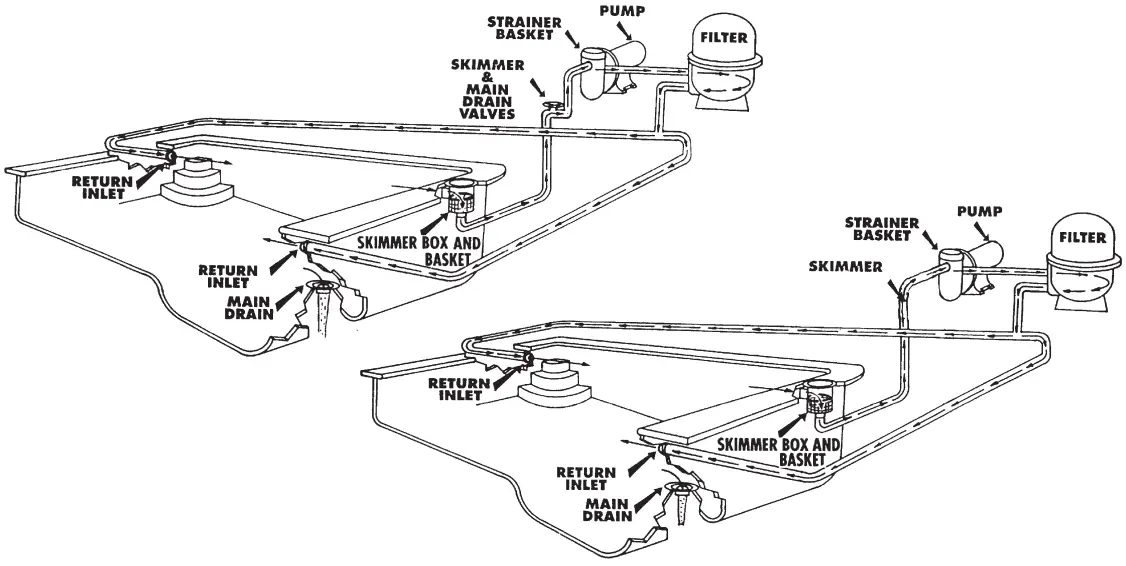 STRAINER BASKET

PUMP

FILTER

SKIMMER & MAIN DRAIN VALVES

RETURN INLET

SKIMMER BOX AND BASKET

RETURN INLET

MAIN DRAIN

STRAINER BASKET

PUMP

FILTER

SKIMMER

RETURN INLET

SKIMMER BOX AND BASKET

RETURN INLET

MAIN DRAIN