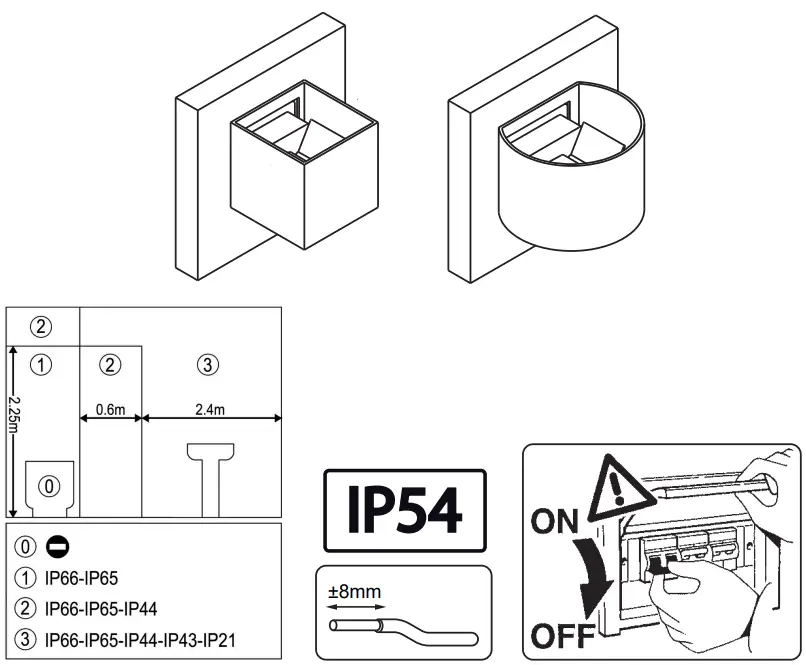 ②

①

②

③

2.25m

0.6m

2.4m

⓪

⓪

① IP66-IP65

② IP66-IP65-IP44

③ IP66-IP65-IP44-IP43-IP21

IP54

±8mm

ON

OFF