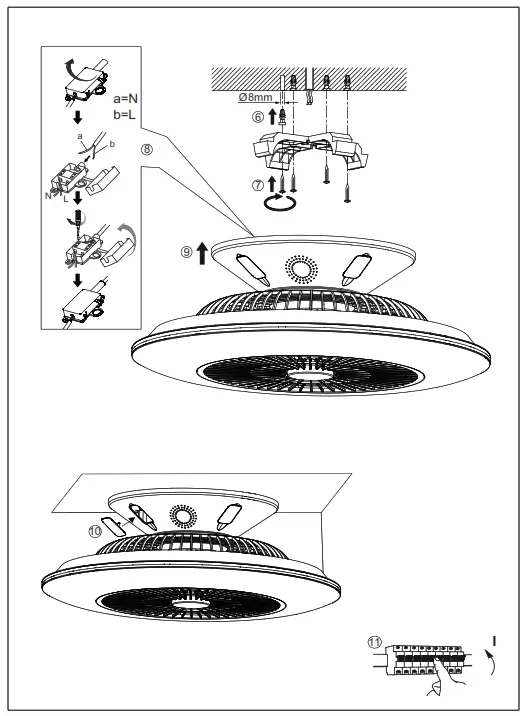 a=N
b=L
a
b
N
L
⑧
Ø8mm
⑥
⑦
⑨
⑩
⑪
I