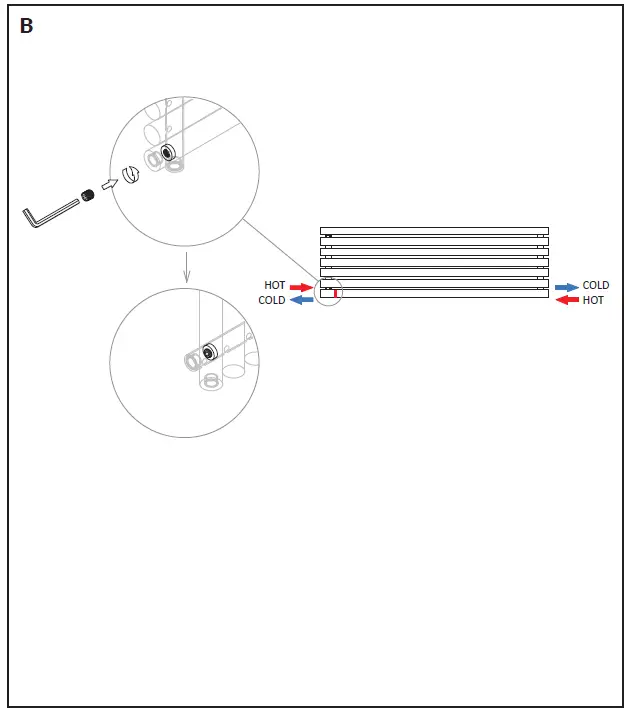 B

HOT
COLD

COLD
HOT