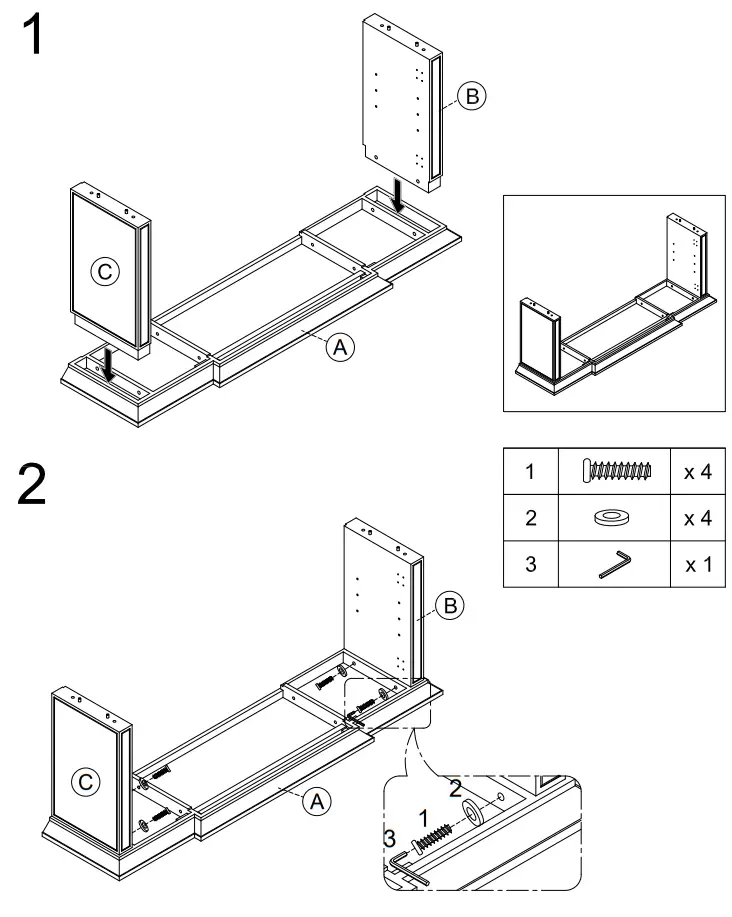 1

B

C

A

2

| 1 | | x 4 |
|---|---|---|
| 2 | | x 4 |
| 3 | | x 1 |

B

C

A

2

1

3