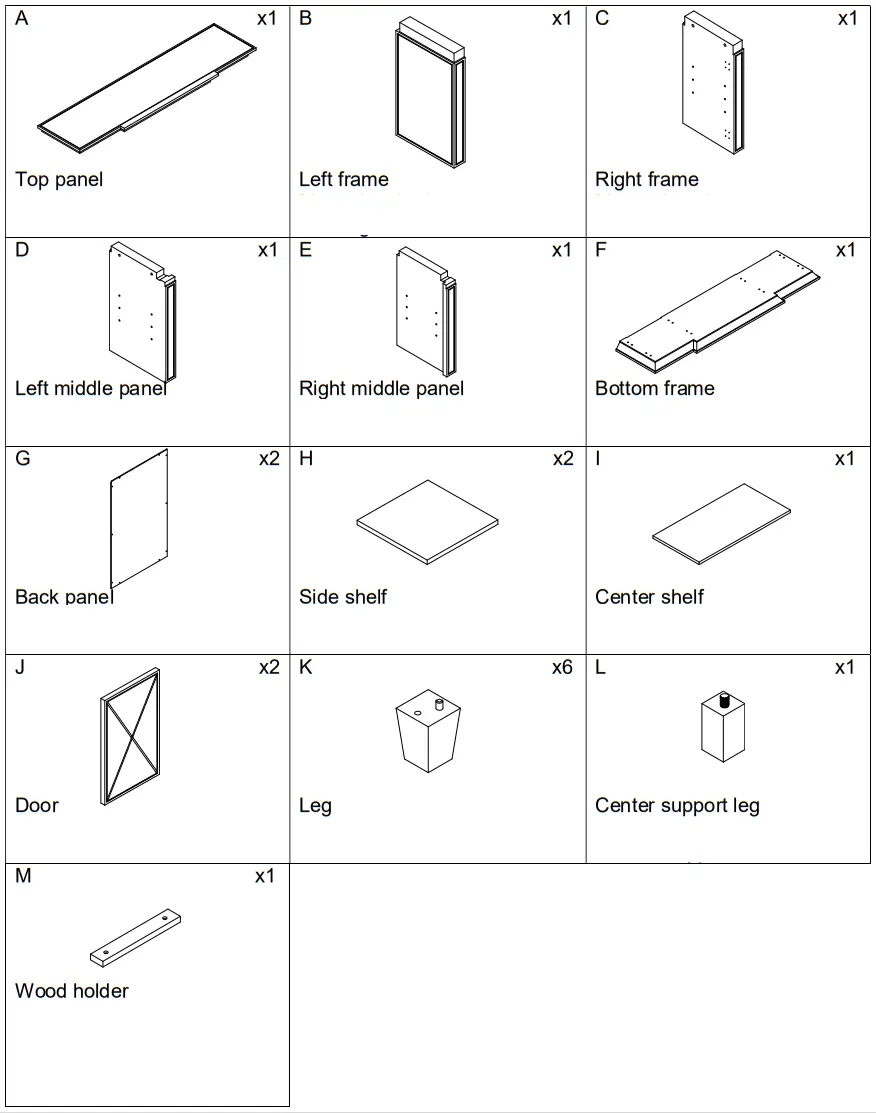 | A x1 Top panel | B x1 Left frame | C x1 Right frame |
|---|---|---|
| D x1 Left middle panel | E x1 Right middle panel | F x1 Bottom frame |
| G x2 Back panel | H x2 Side shelf | I x1 Center shelf |
| J x2 Door | K x6 Leg | L x1 Center support leg |
| M x1 Wood holder | | |