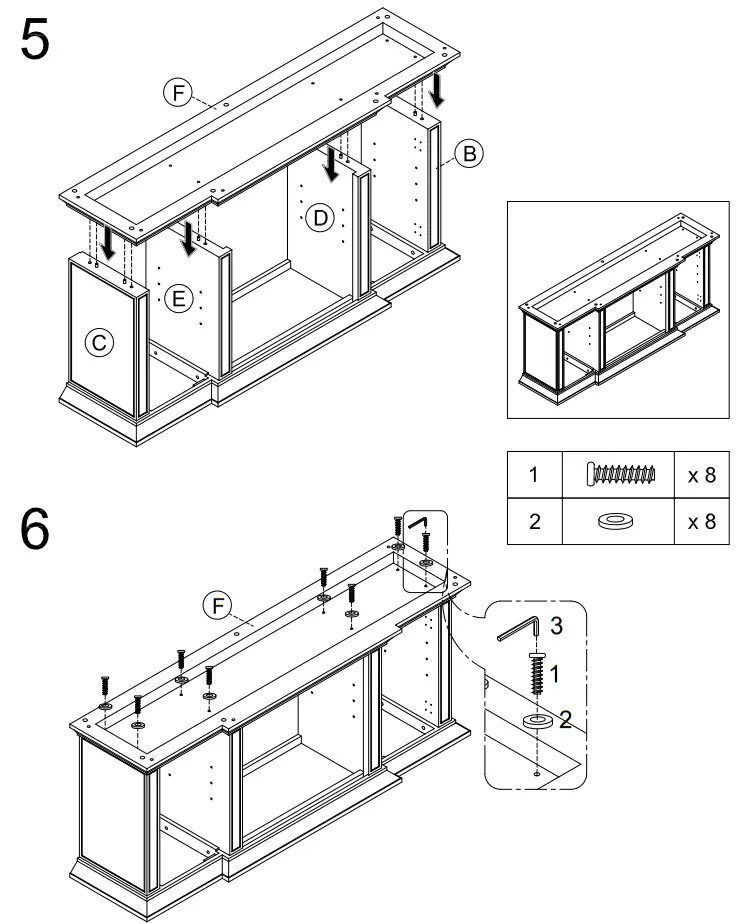 5

F

B

D

E

C

| 1 | | x 8 |
|---|---|---|
| 2 | | x 8 |

6

F

3

1

2