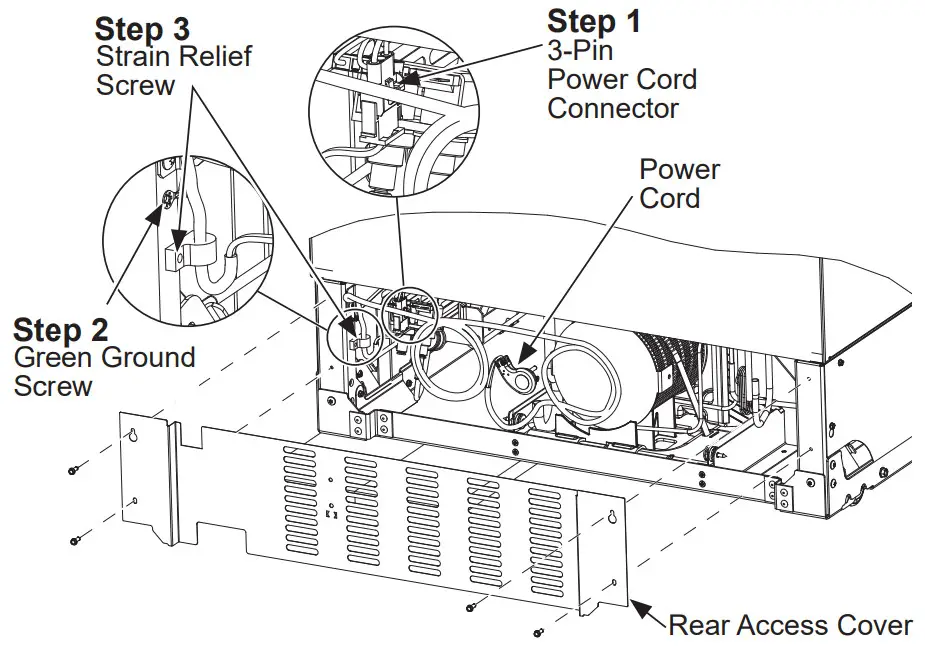 Step 3
Strain Relief Screw

Step 1
3-Pin Power Cord Connector

Power Cord

Step 2
Green Ground Screw

Rear Access Cover