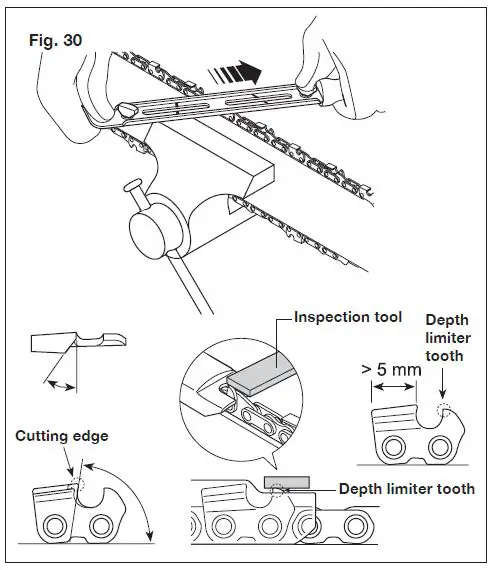 Fig. 30

Inspection tool

Depth limiter tooth

> 5 mm

Cutting edge

Depth limiter tooth