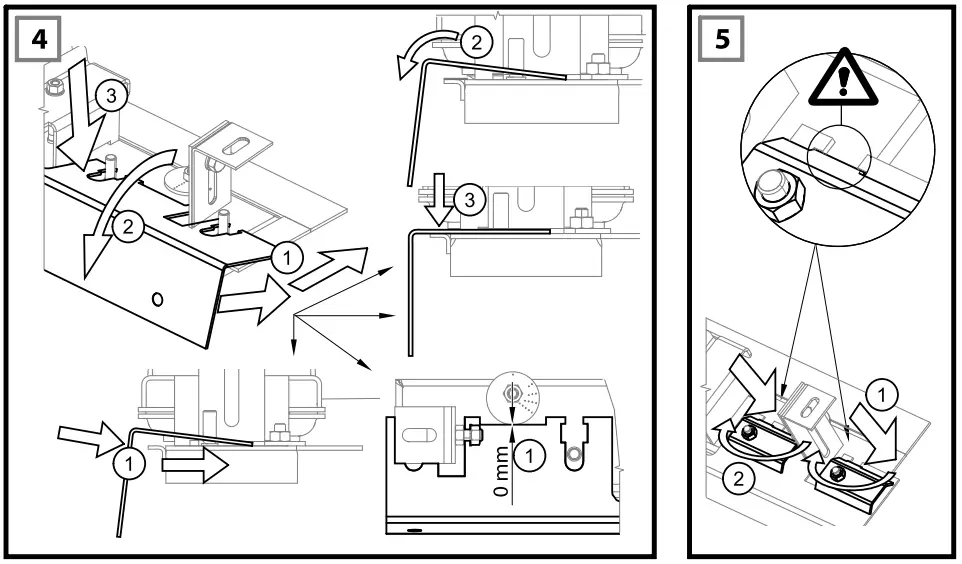 4

3

2

1

2

3

1

0 mm

1

5

1

2