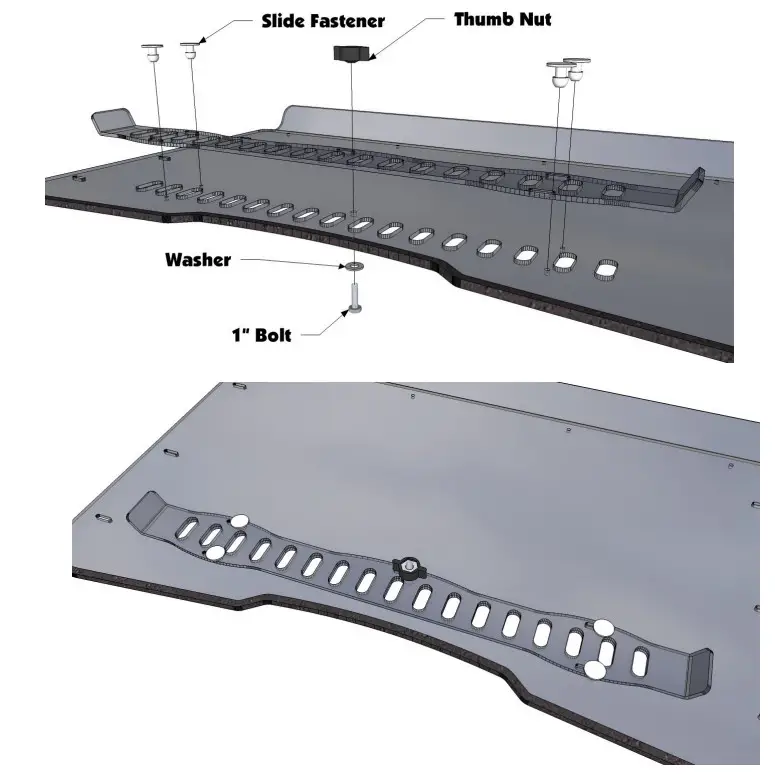 Slide Fastener

Thumb Nut

Washer

1" Bolt