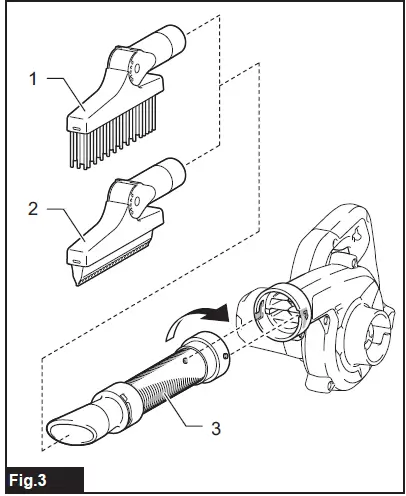 1
2
3
Fig.3