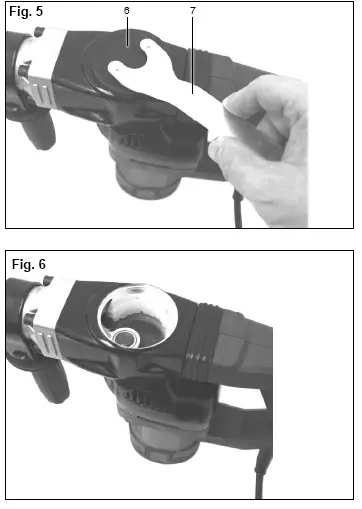 Fig. 5
6
7

Fig. 6