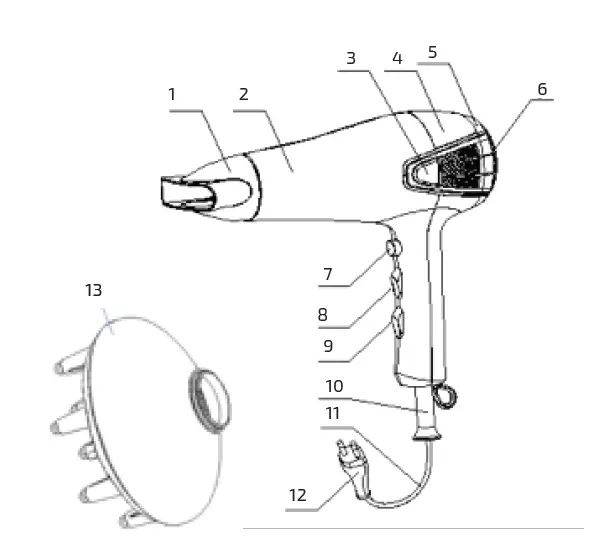 1
2
3
4
5
6
7
8
9
10
11
12
13