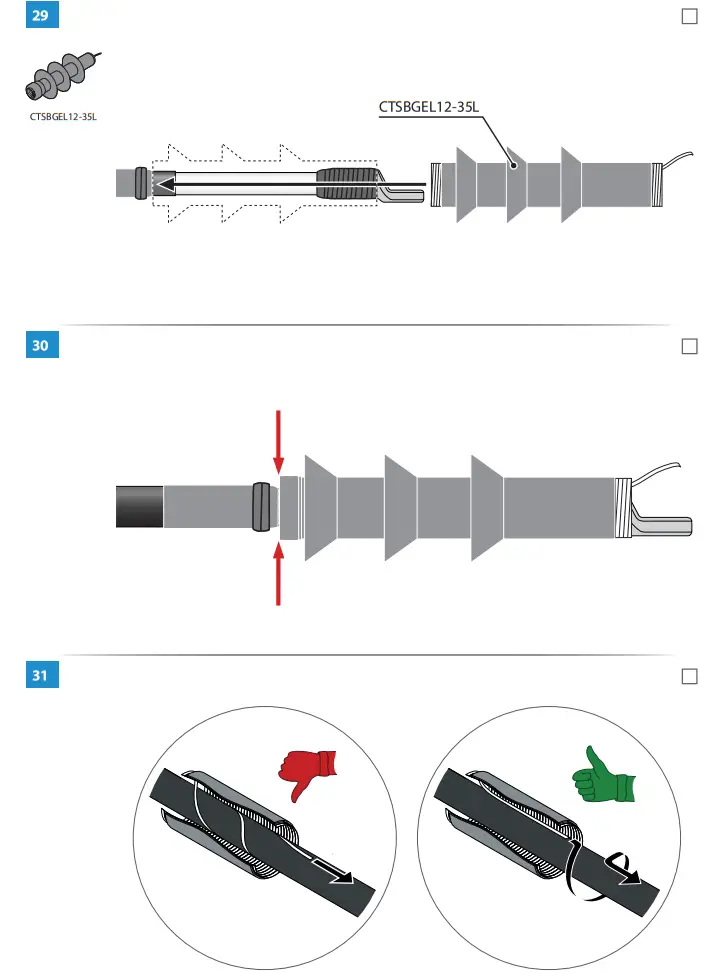 29

CTSBGEL12-35L

CTSBGEL12-35L

30

31