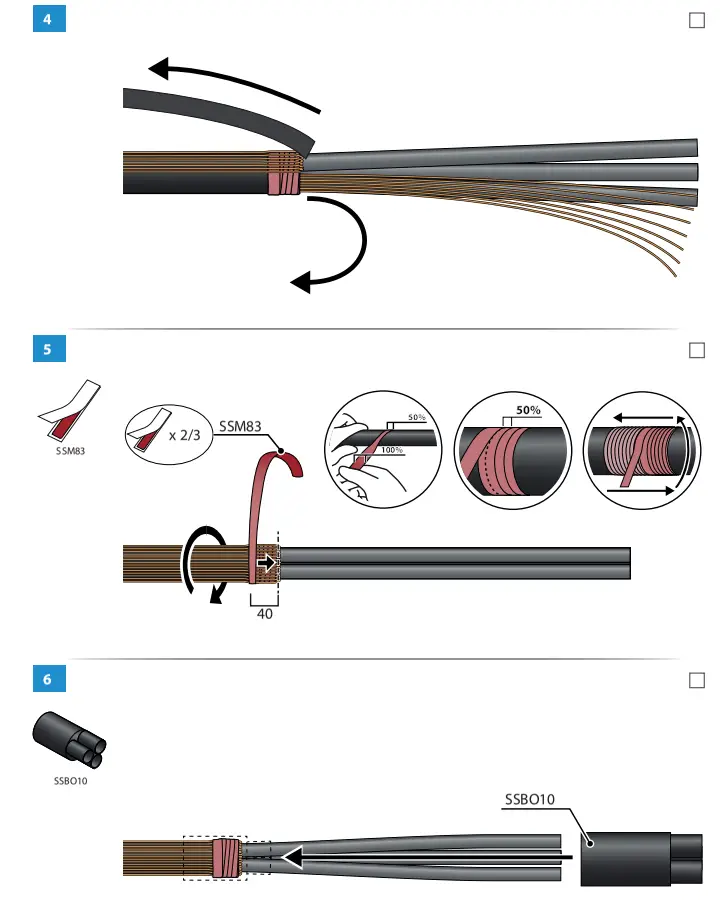 4

5

SSM83

x 2/3

SSM83

50%

100%

50%

40

6

SSBO10

SSBO10