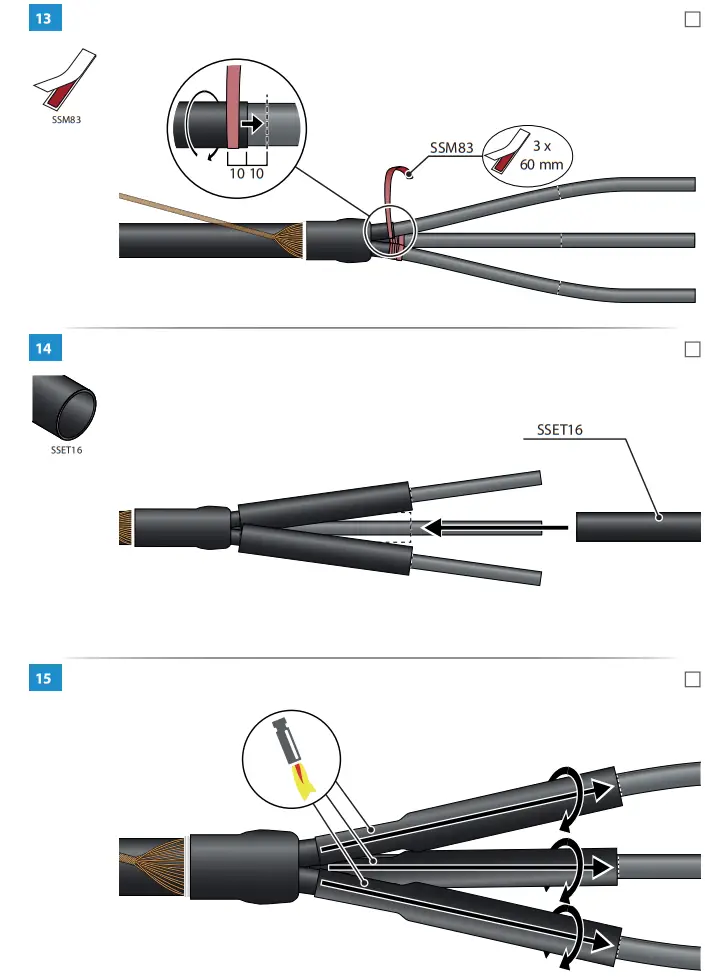 13

SSM83

10 10

SSM83

3 x
60 mm

14

SSET16

SSET16

15