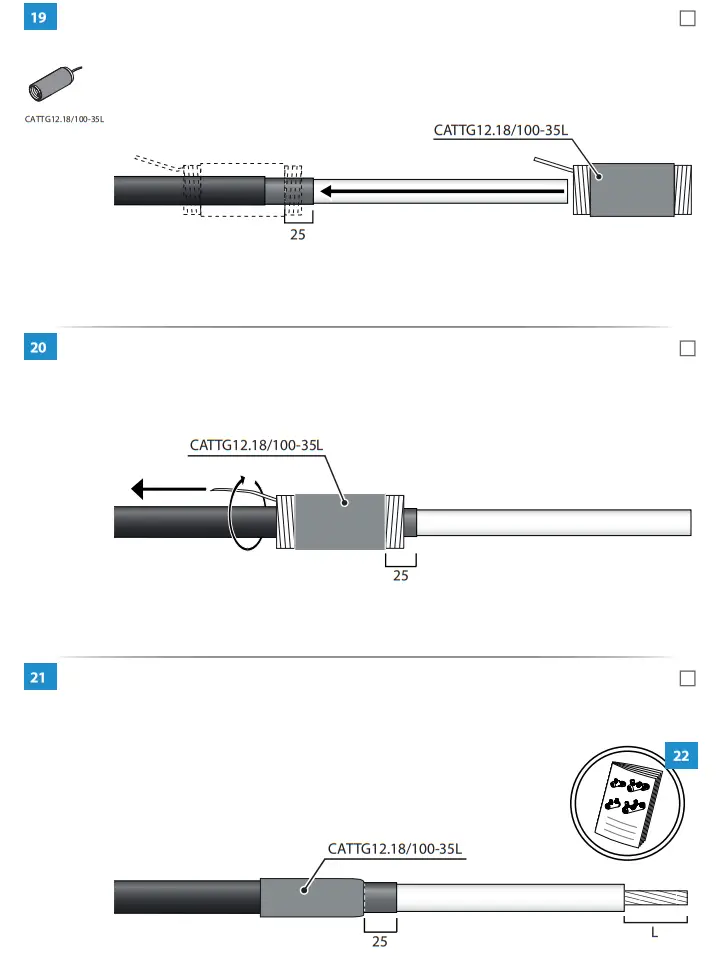 19

CATTG12.18/100-35L

CATTG12.18/100-35L

25

20

CATTG12.18/100-35L

25

21

22

CATTG12.18/100-35L

25

L