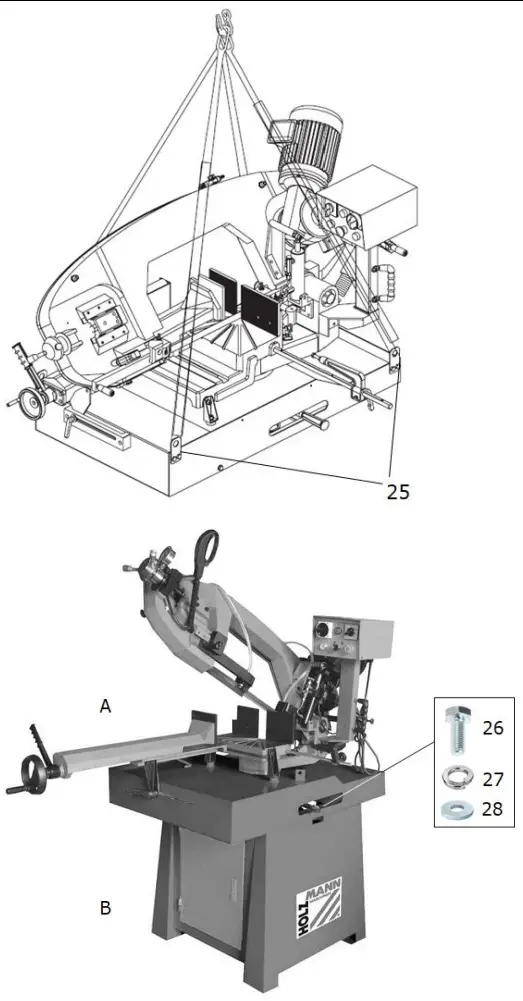 25

A

26

27

28

B

HOLZMANN