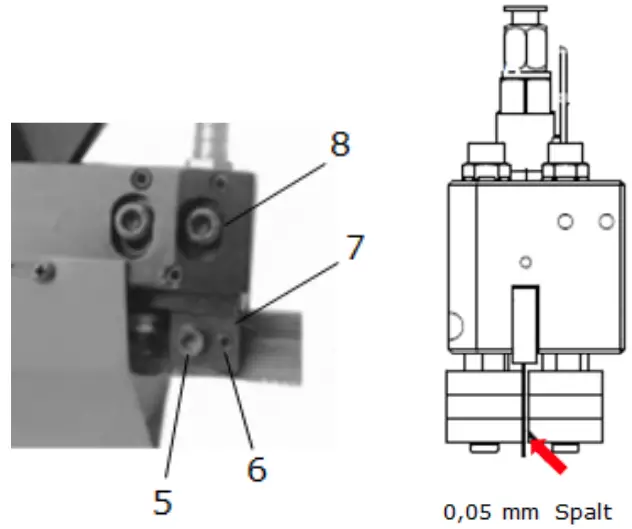 8
7
5
6
0,05 mm Spalt