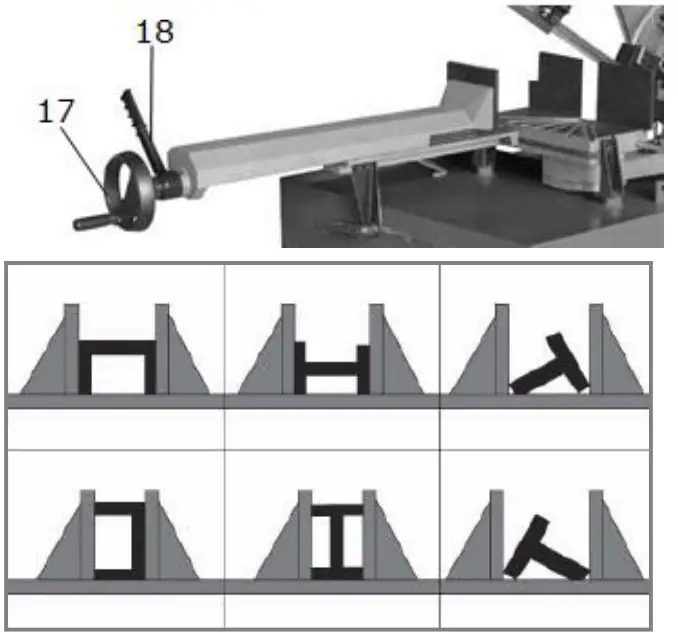 18
17