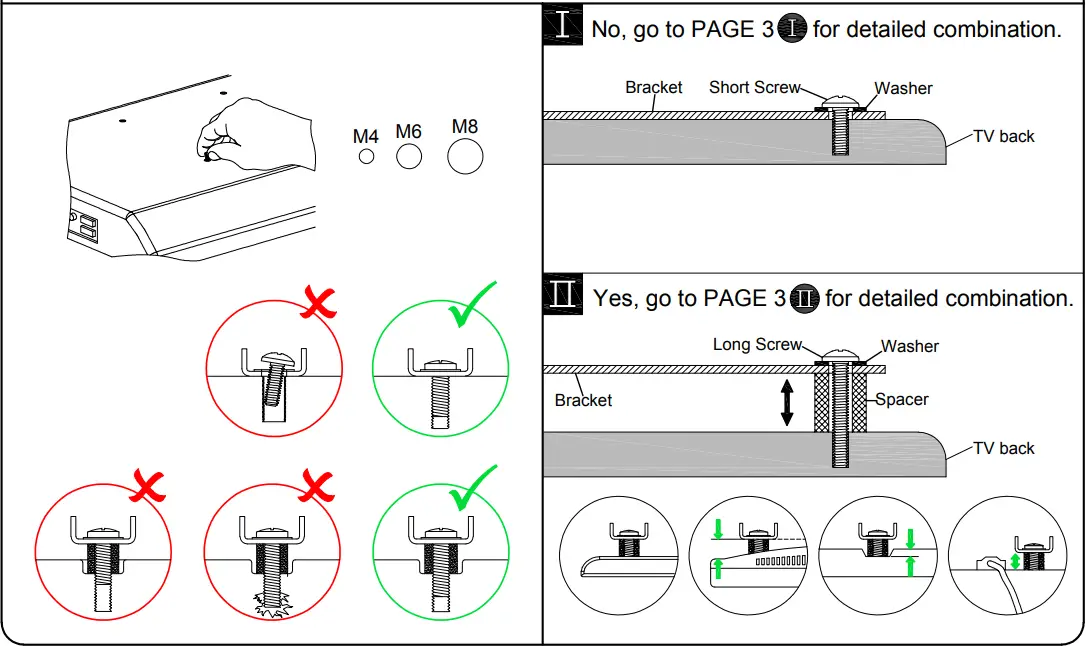 M4 M6 M8

I No, go to PAGE 3 I for detailed combination.

Bracket
Short Screw
Washer
TV back

II Yes, go to PAGE 3 II for detailed combination.

Long Screw
Washer
Bracket
Spacer
TV back