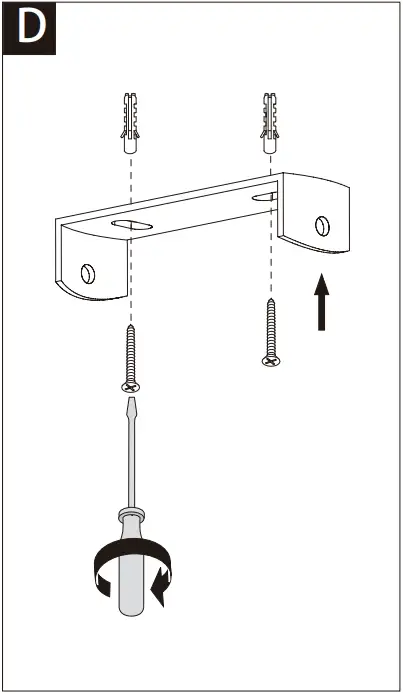 D