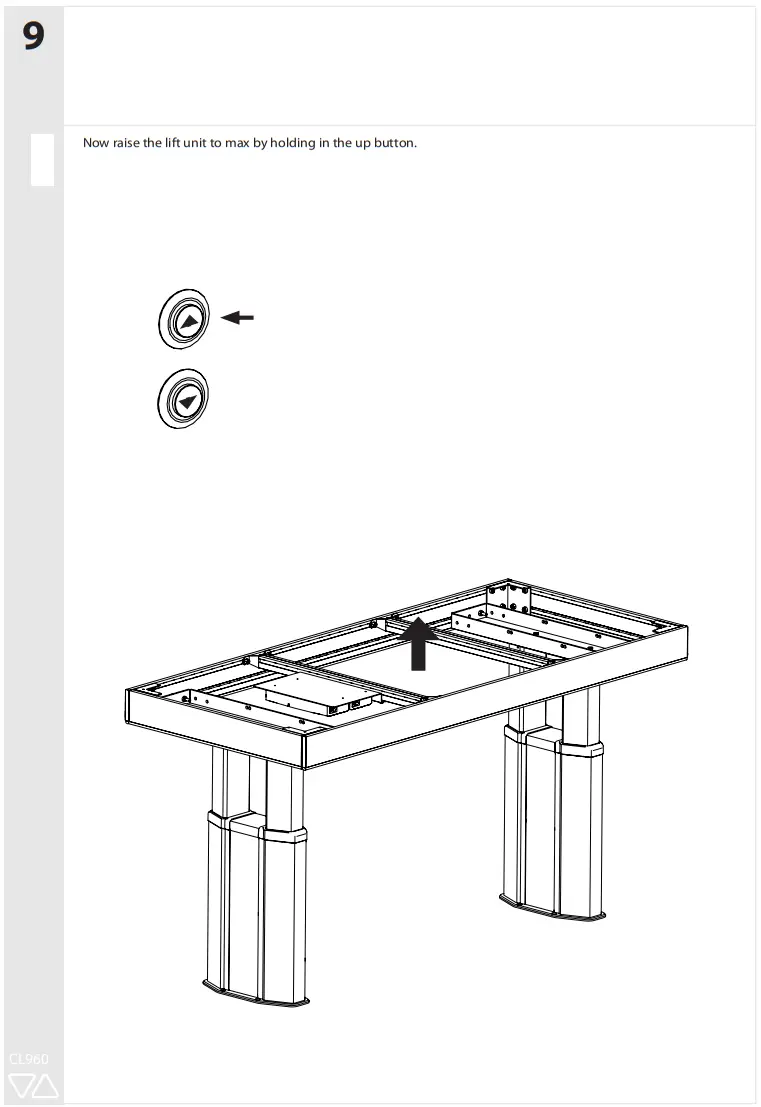 9

Now raise the lift unit to max by holding in the up button.

CL960