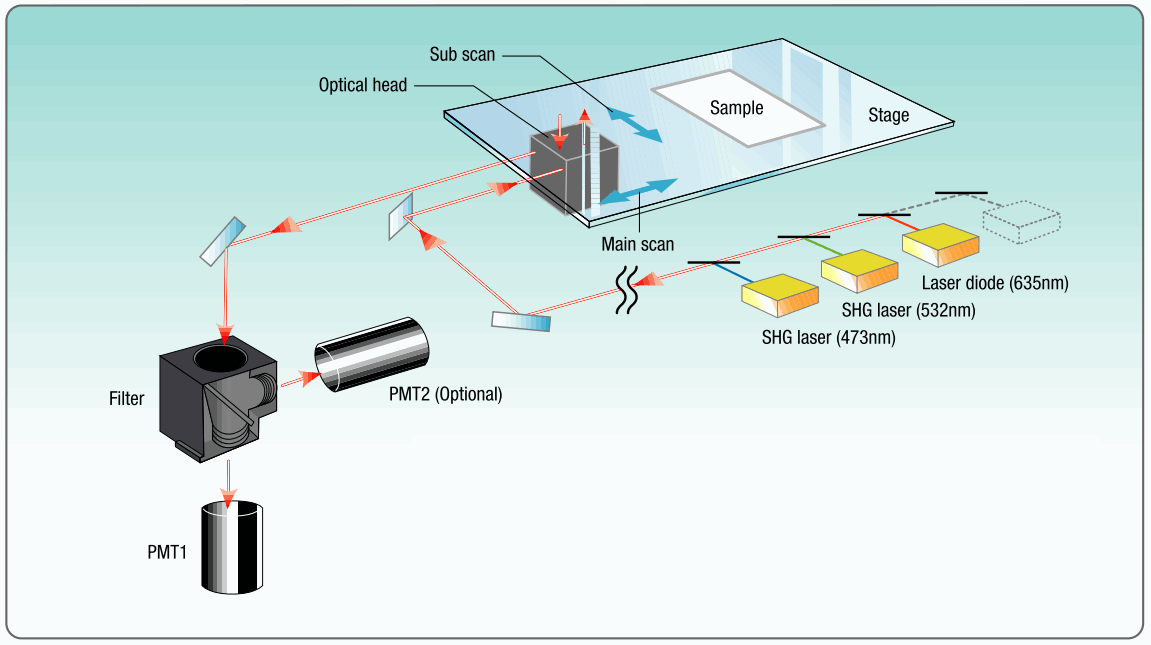 Sub scan
Optical head
Sample
Stage
Main scan
Laser diode (635nm)
SHG laser (532nm)
SHG laser (473nm)
Filter
PMT2 (Optional)
PMT1