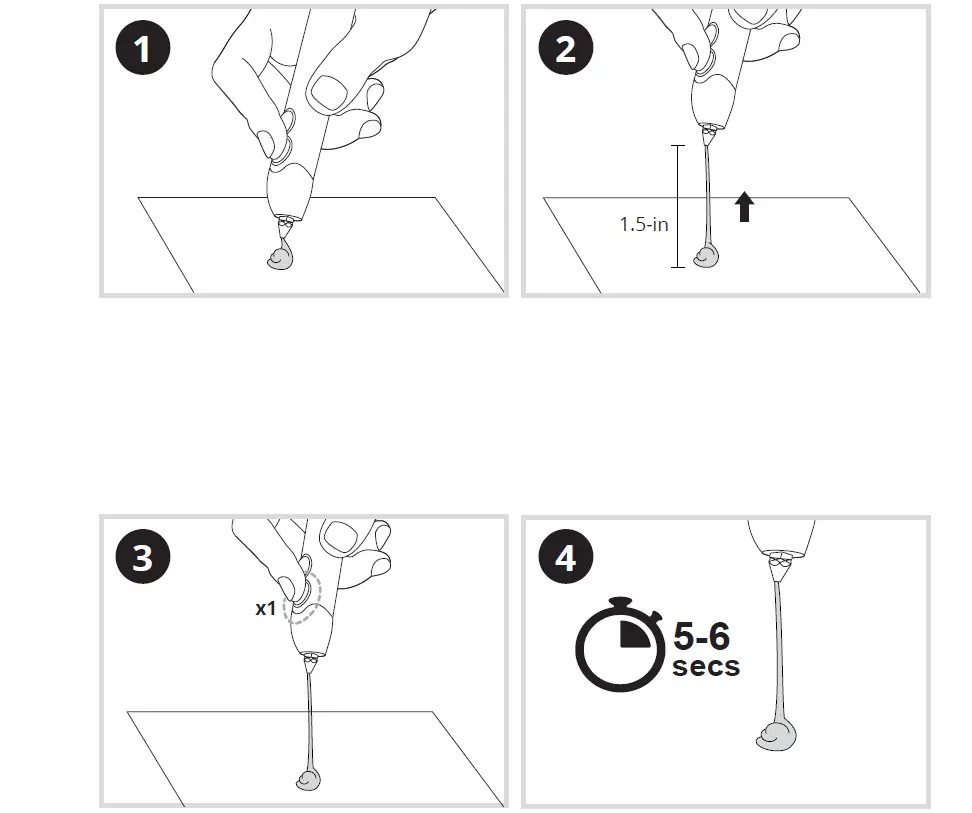 1

2

1.5-in

3

x1

4

5-6
secs