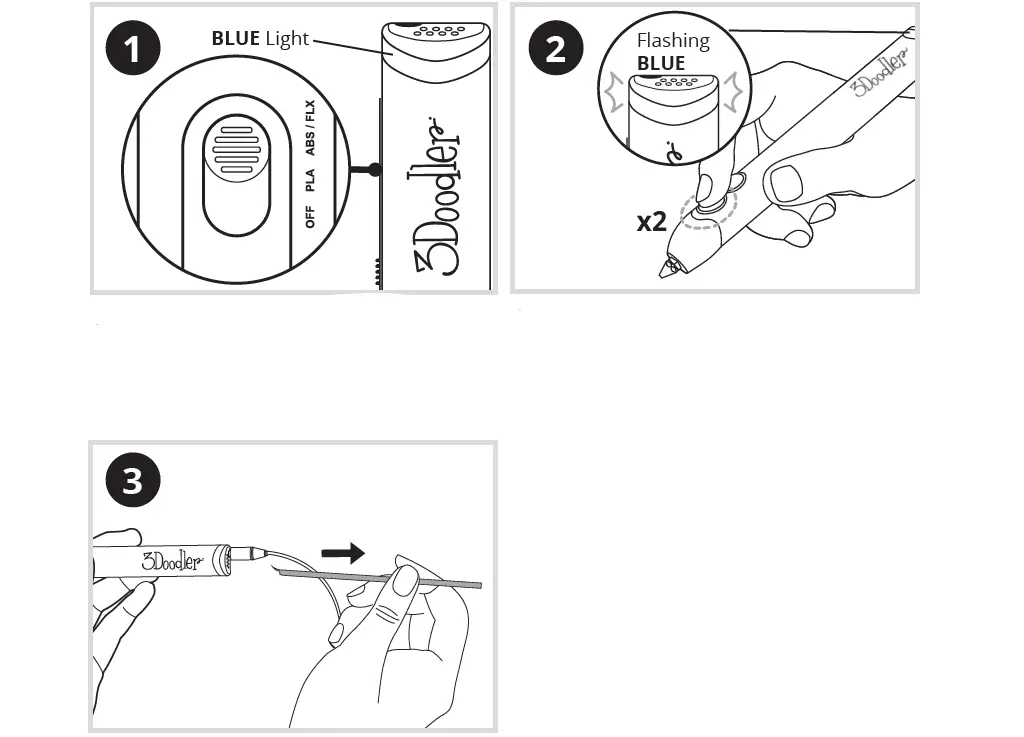 1

BLUE Light

OFF PLA ABS / FLX

3Doodler

2

Flashing BLUE

3Doodler

x2

3

3Doodler